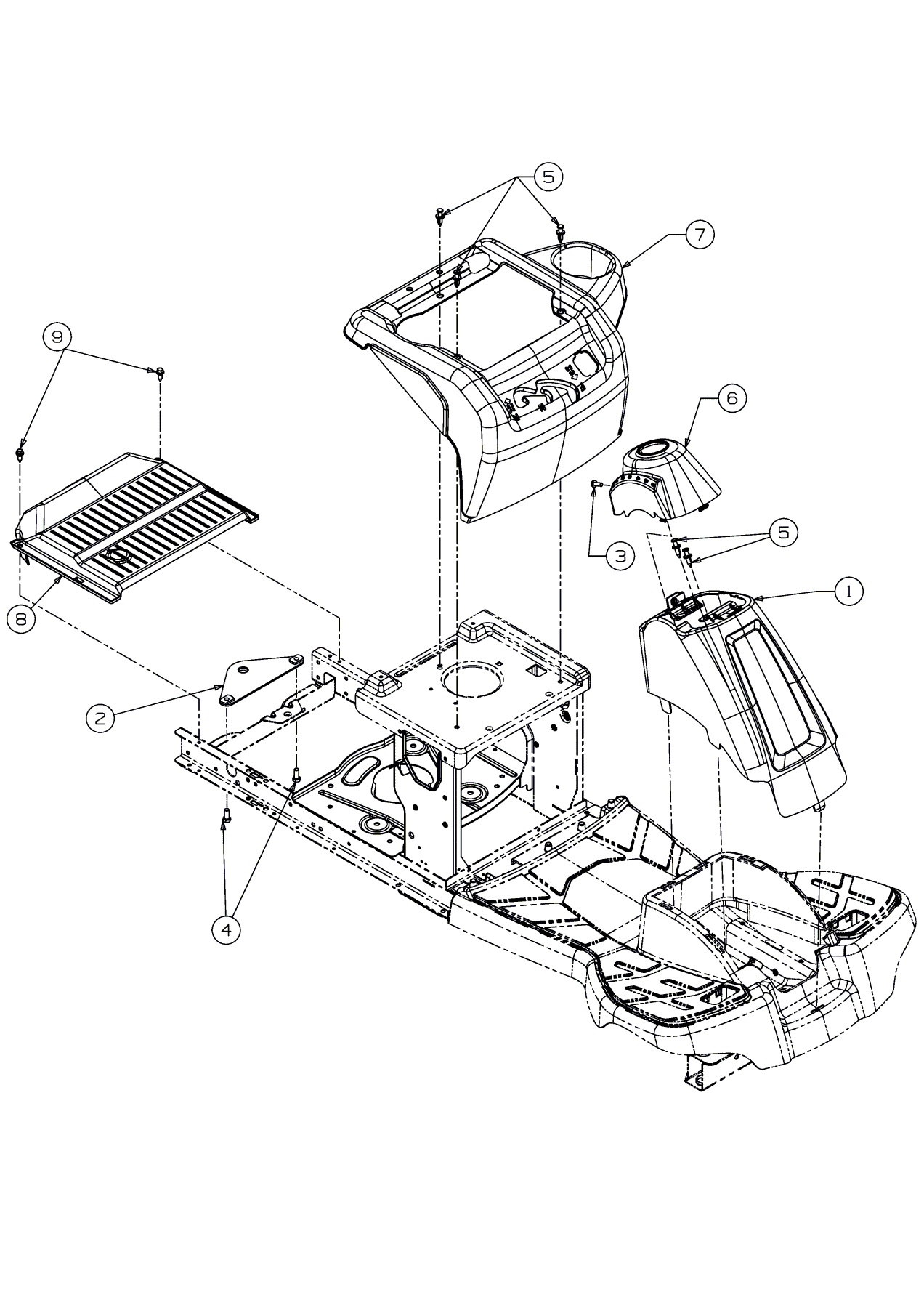 5
7
9
6
3
5
1
8
2
4